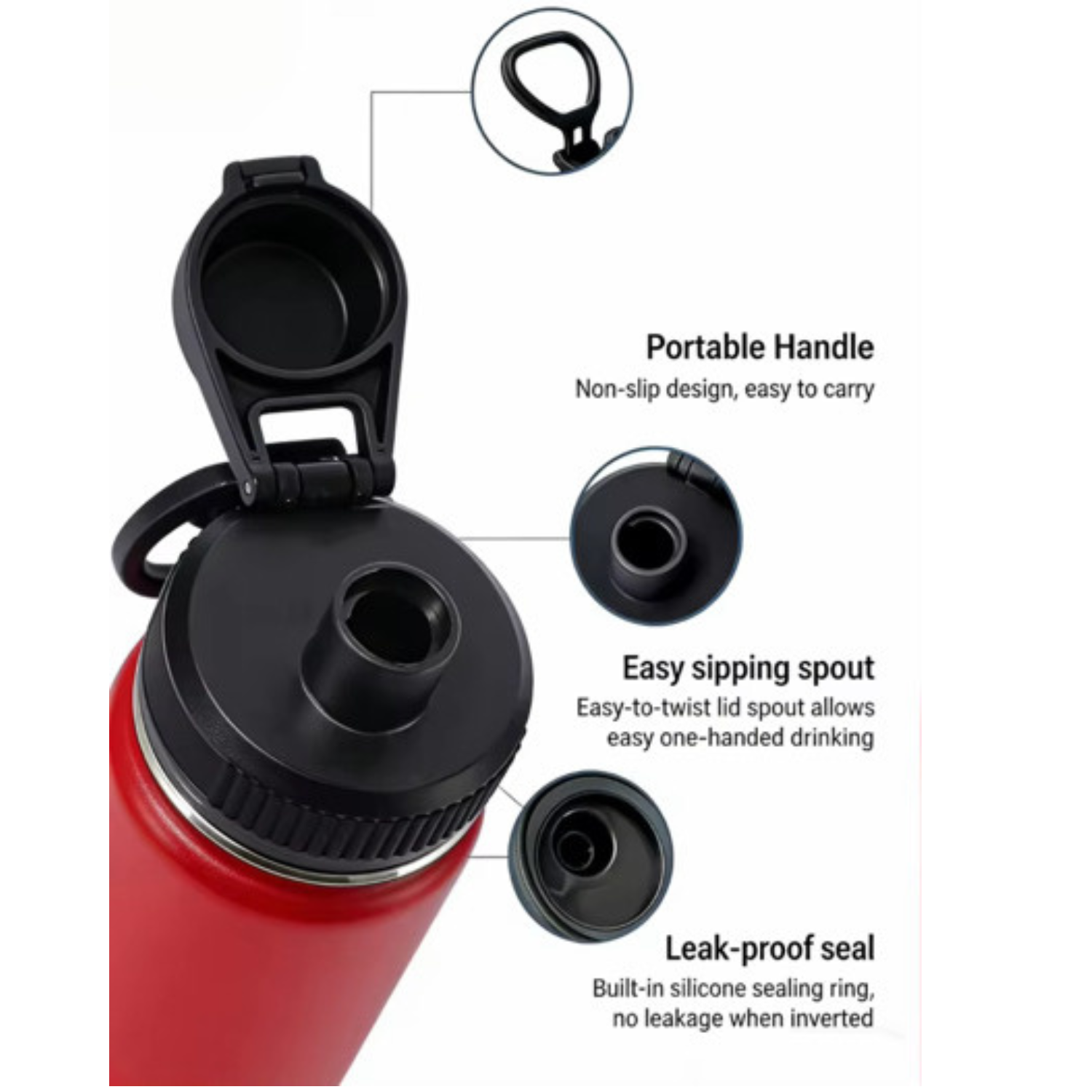 Portable Handle
Non-slip design, easy to carry

Easy sipping spout
Easy-to-twist lid spout allows easy one-handed drinking

Leak-proof seal
Built-in silicone sealing ring, no leakage when inverted